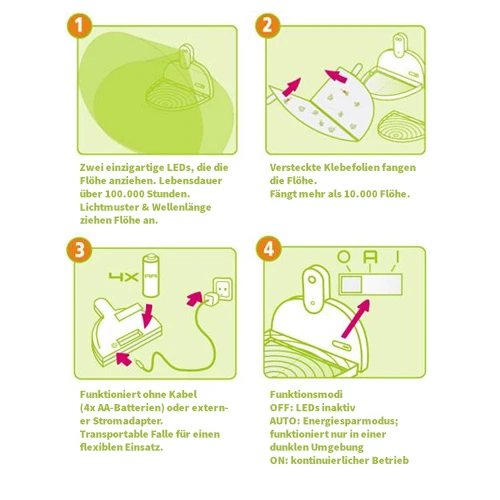 1

Zwei einzigartige LEDs, die die Flöhe anziehen. Lebensdauer über 100.000 Stunden. Lichtmuster & Wellenlänge ziehen Flöhe an.

2

Versteckte Klebefolien fangen die Flöhe.
Fängt mehr als 10.000 Flöhe.

3

4X AA

Funktioniert ohne Kabel (4x AA-Batterien) oder externer Stromadapter.
Transportable Falle für einen flexiblen Einsatz.

4

O A I

Funktionsmodi
OFF: LEDs inaktiv
AUTO: Energiesparmodus; funktioniert nur in einer dunklen Umgebung
ON: kontinuierlicher Betrieb